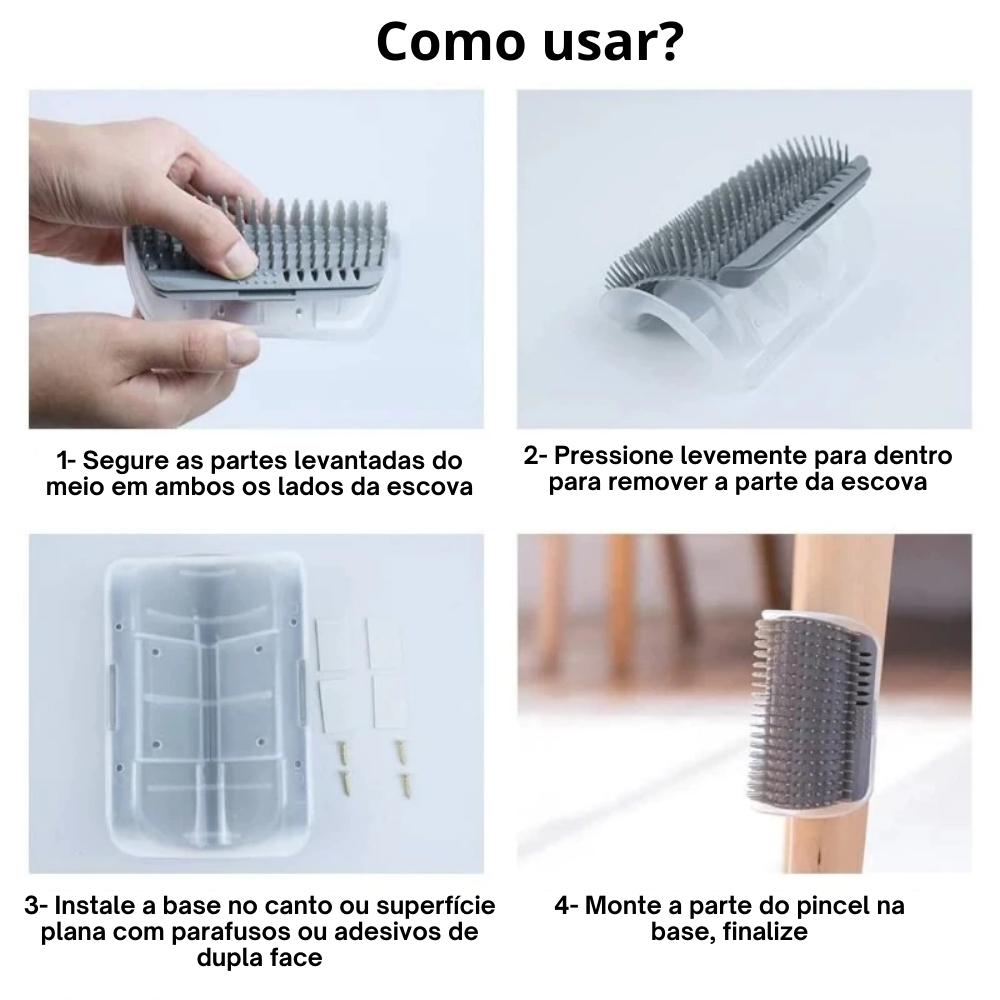 Como usar?

1- Segure as partes levantadas do meio em ambos os lados da escova

2- Pressione levemente para dentro para remover a parte da escova

3- Instale a base no canto ou superfície plana com parafusos ou adesivos de dupla face

4- Monte a parte do pincel na base, finalize