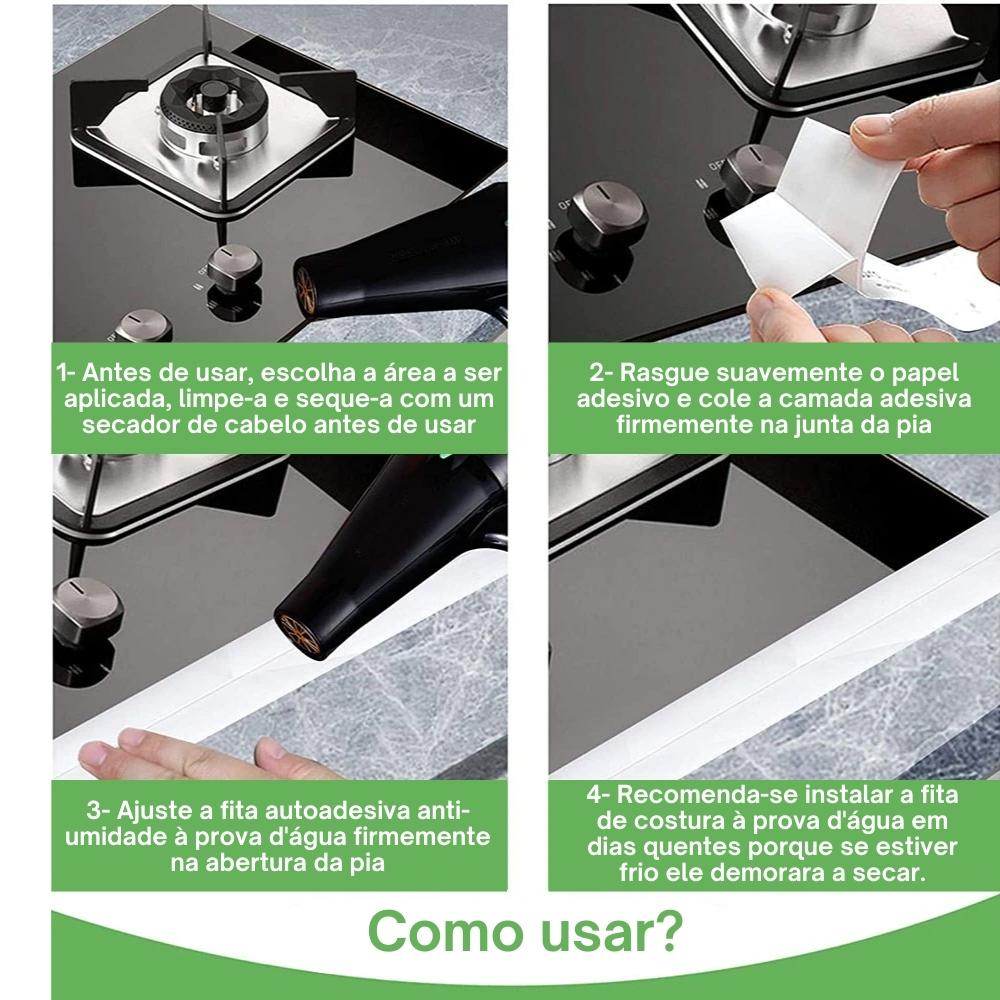 1- Antes de usar, escolha a área a ser aplicada, limpe-a e seque-a com um secador de cabelo antes de usar

2- Rasgue suavemente o papel adesivo e cole a camada adesiva firmemente na junta da pia

3- Ajuste a fita autoadesiva anti-umidade à prova d'água firmemente na abertura da pia

4- Recomenda-se instalar a fita de costura à prova d'água em dias quentes porque se estiver frio ele demorara a secar.

Como usar?