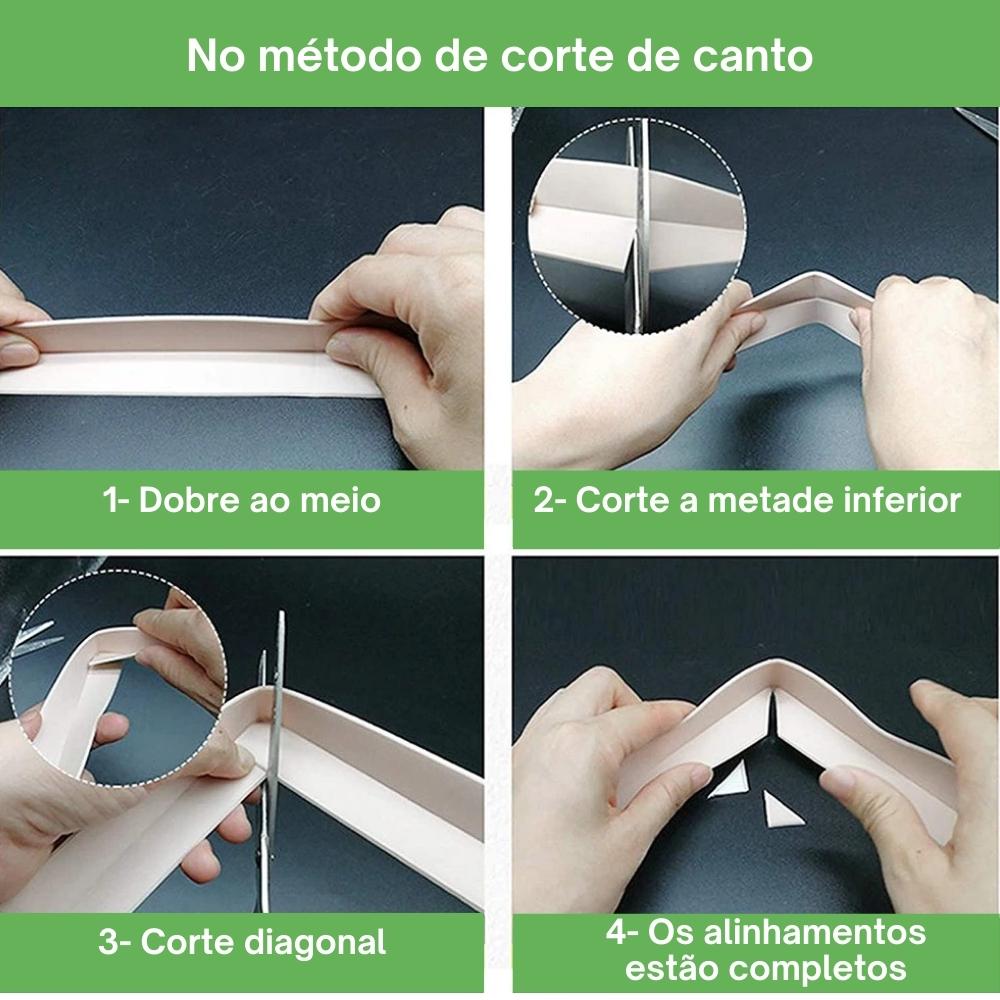 No método de corte de canto

1- Dobre ao meio

2- Corte a metade inferior

3- Corte diagonal

4- Os alinhamentos estão completos