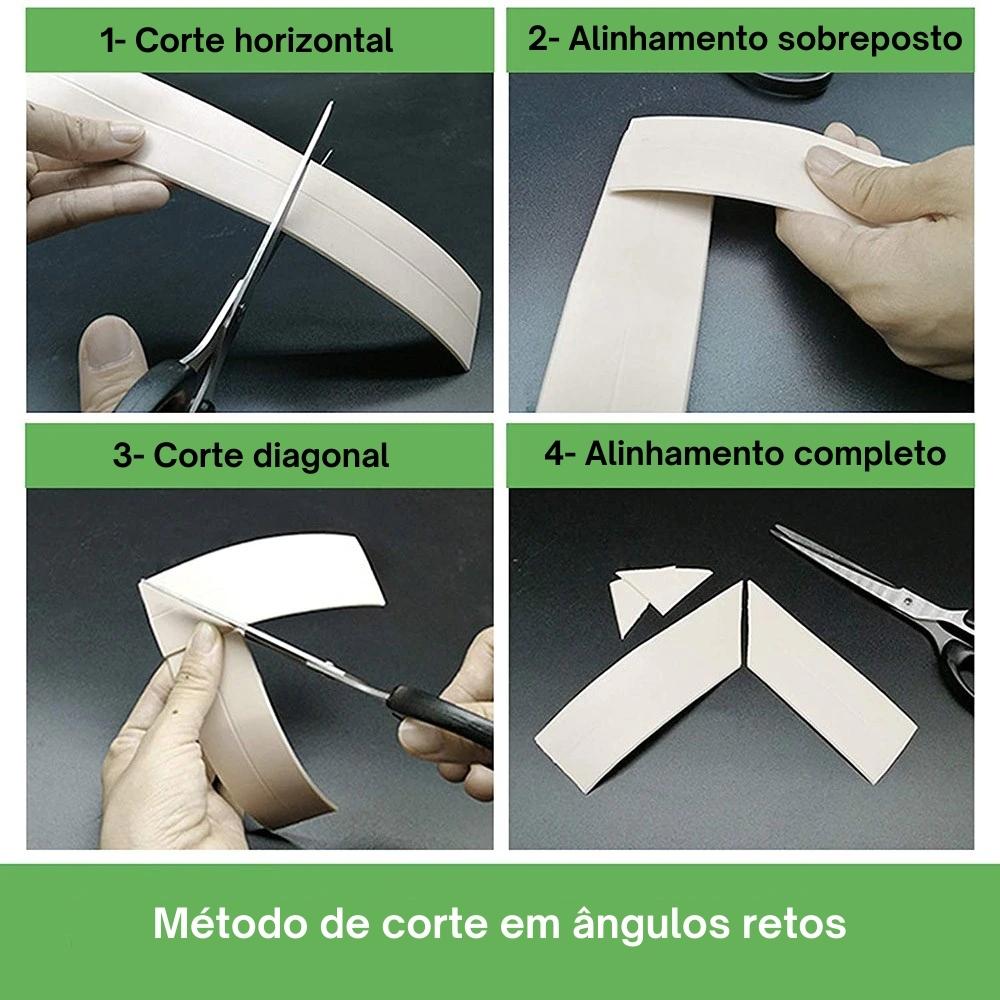 1- Corte horizontal

2- Alinhamento sobreposto

3- Corte diagonal

4- Alinhamento completo

Método de corte em ângulos retos