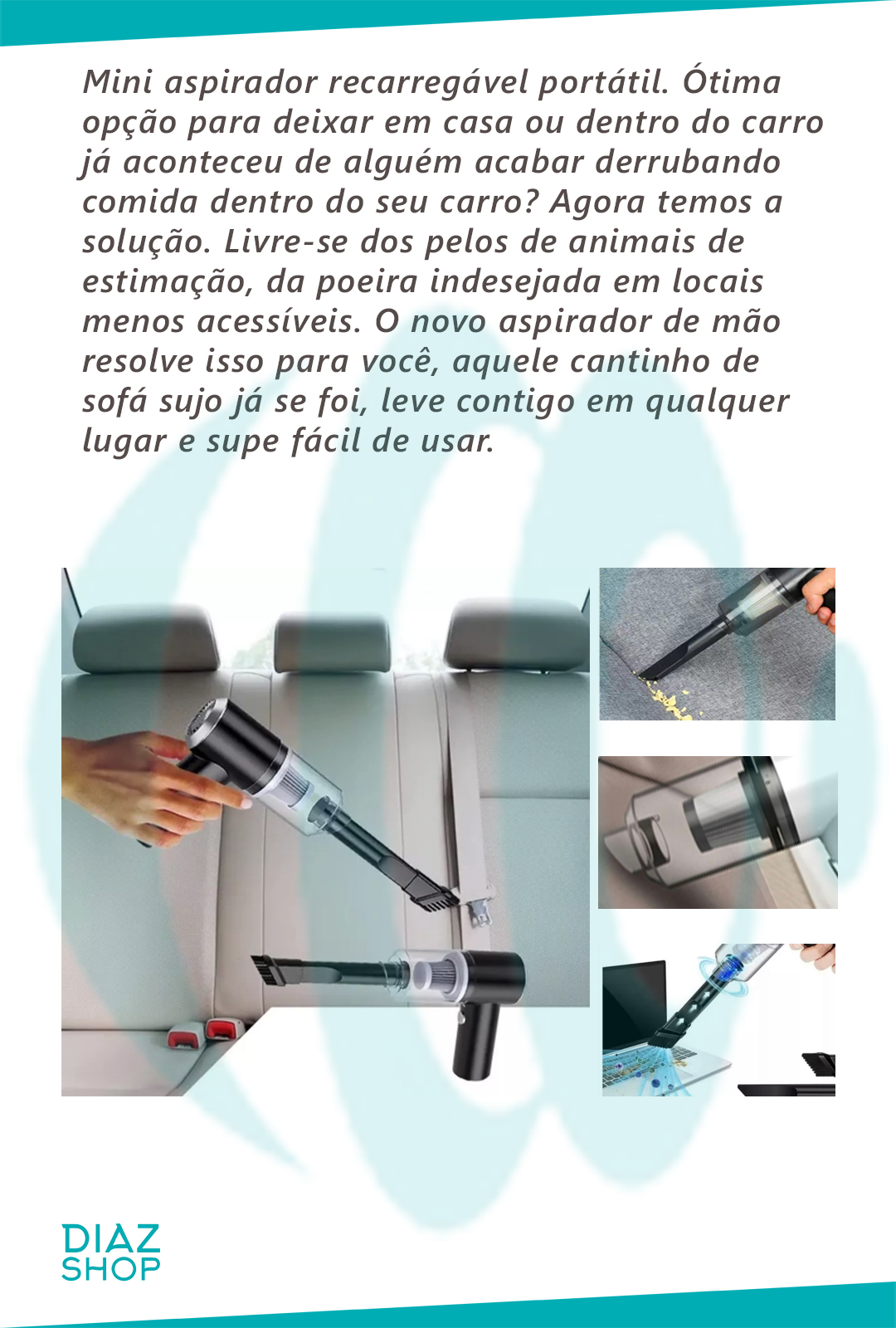 Mini aspirador recarregável portátil. Ótima opção para deixar em casa ou dentro do carro já aconteceu de alguém acabar derrubando comida dentro do seu carro? Agora temos a solução. Livre-se dos pelos de animais de estimação, da poeira indesejada em locais menos acessíveis. O novo aspirador de mão resolve isso para você, aquele cantinho de sofá sujo já se foi, leve contigo em qualquer lugar e supe fácil de usar.

DIAZ
SHOP